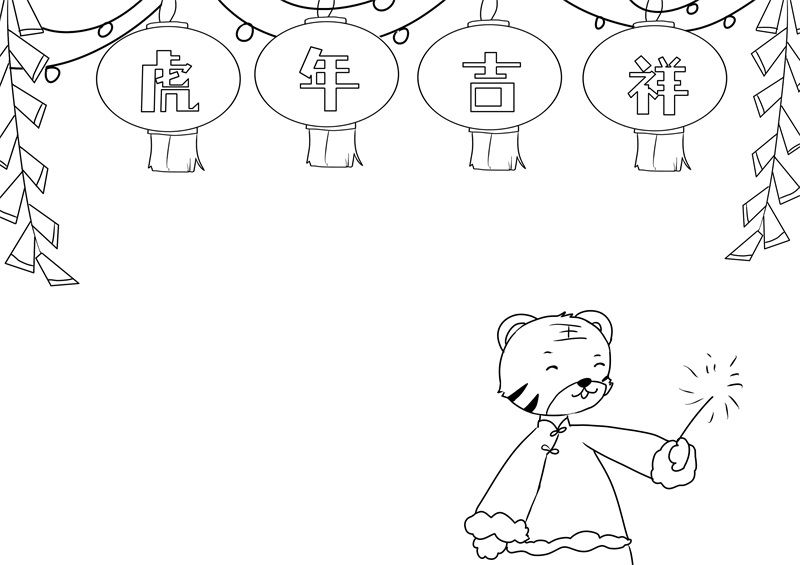 虎年吉祥

王